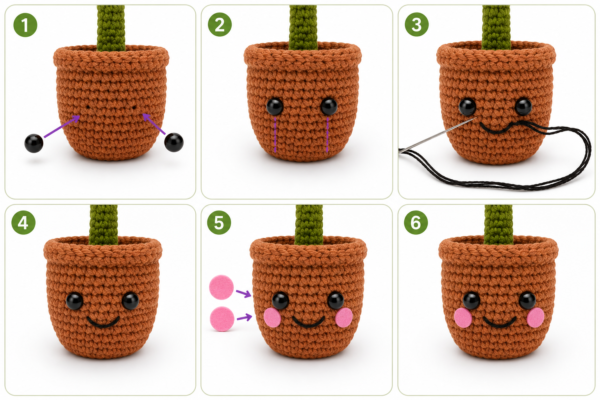 1

2

3

4

5

6