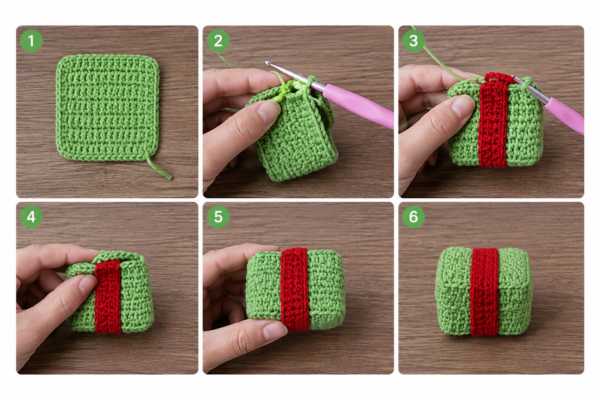 1

2

3

4

5

6