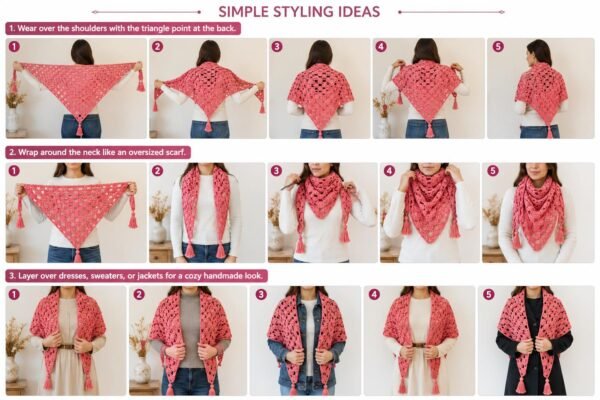 SIMPLE STYLING IDEAS

1. Wear over the shoulders with the triangle point at the back.

1 2 3 4 5

2. Wrap around the neck like an oversized scarf.

1 2 3 4 5

3. Layer over dresses, sweaters, or jackets for a cozy handmade look.

1 2 3 4 5